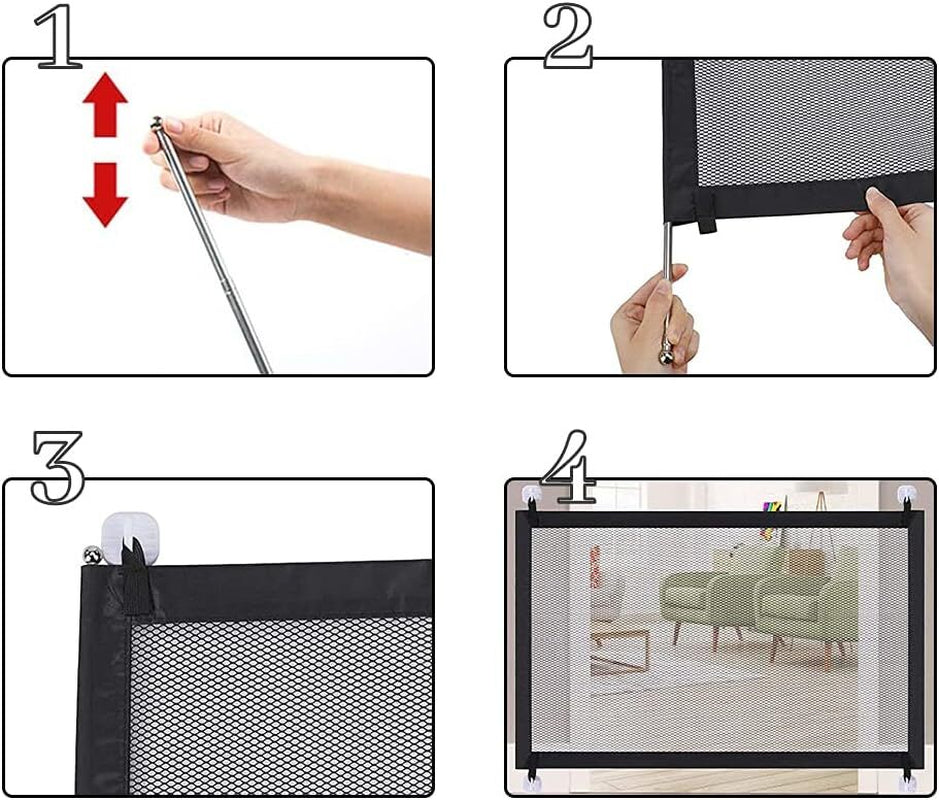 1

2

3

4