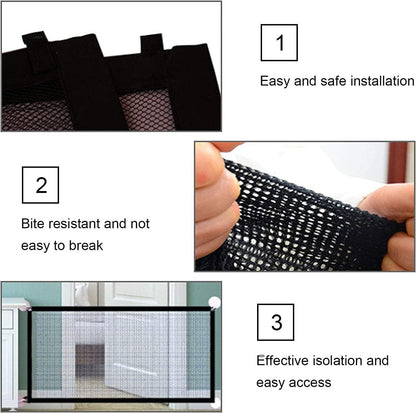 1

Easy and safe installation

2

Bite resistant and not easy to break

3

Effective isolation and easy access