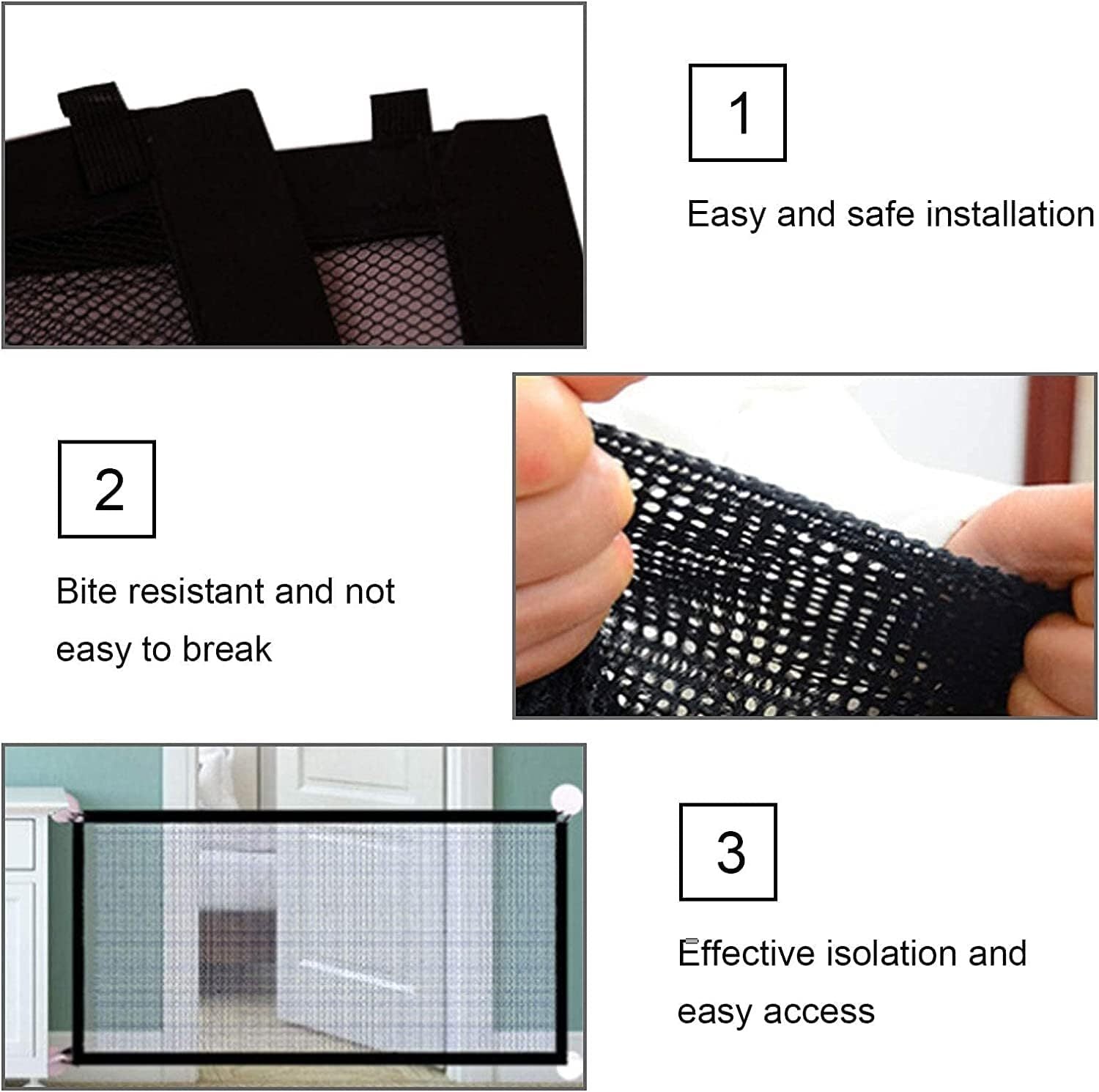 1

Easy and safe installation

2

Bite resistant and not easy to break

3

Effective isolation and easy access