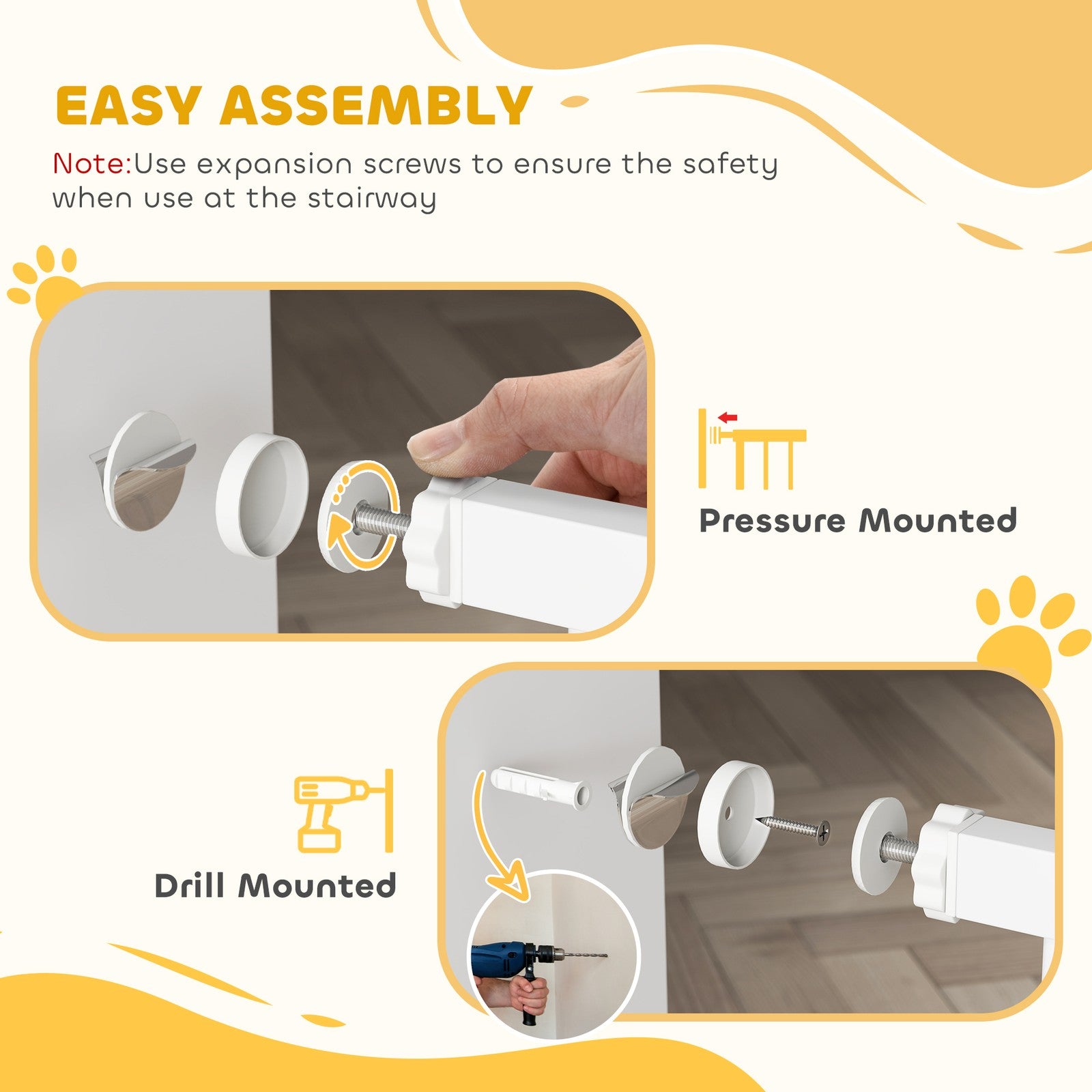 EASY ASSEMBLY

Note:Use expansion screws to ensure the safety when use at the stairway

Pressure Mounted

Drill Mounted