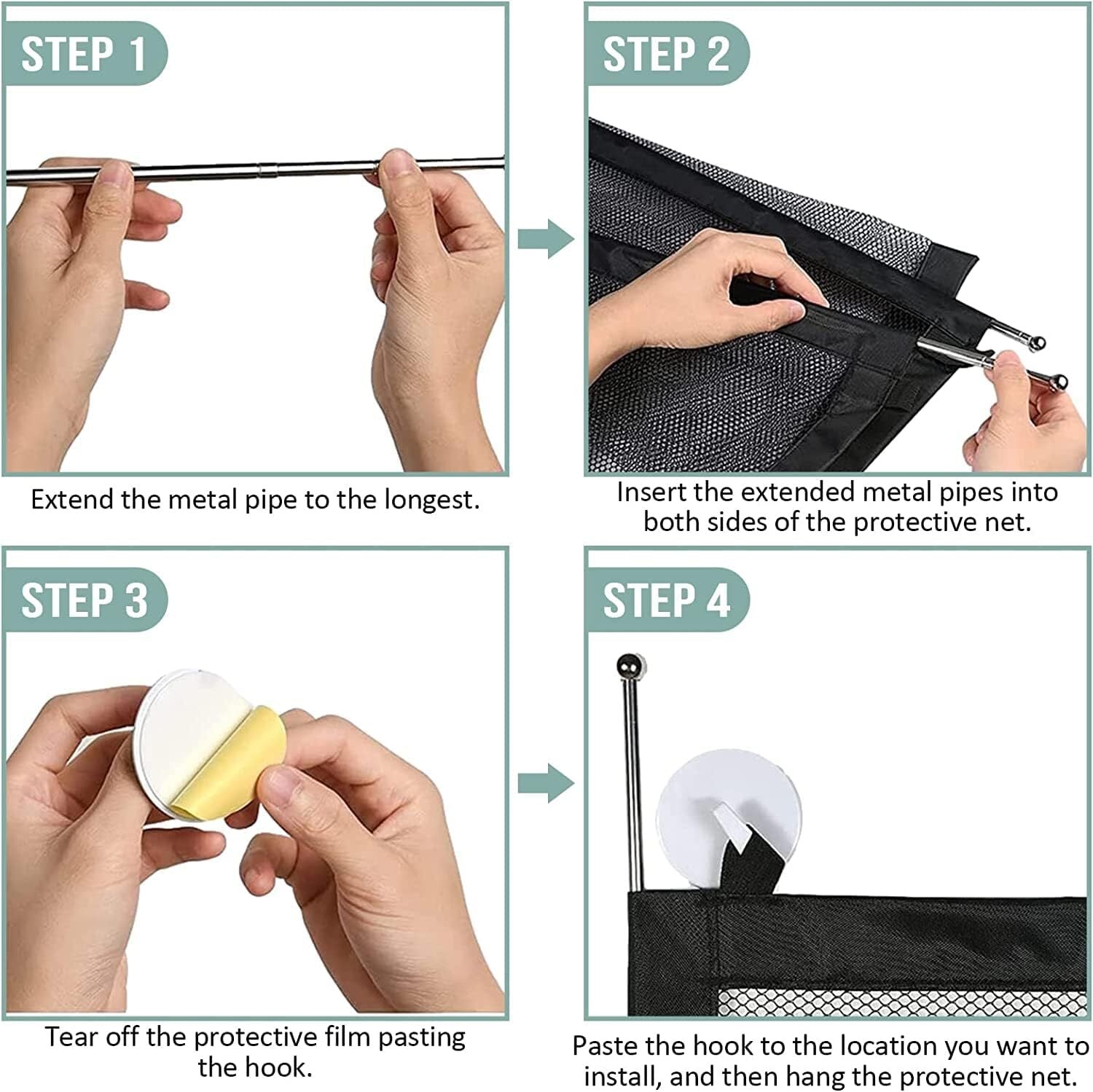 STEP 1

Extend the metal pipe to the longest.

STEP 2

Insert the extended metal pipes into both sides of the protective net.

STEP 3

Tear off the protective film pasting the hook.

STEP 4

Paste the hook to the location you want to install, and then hang the protective net.